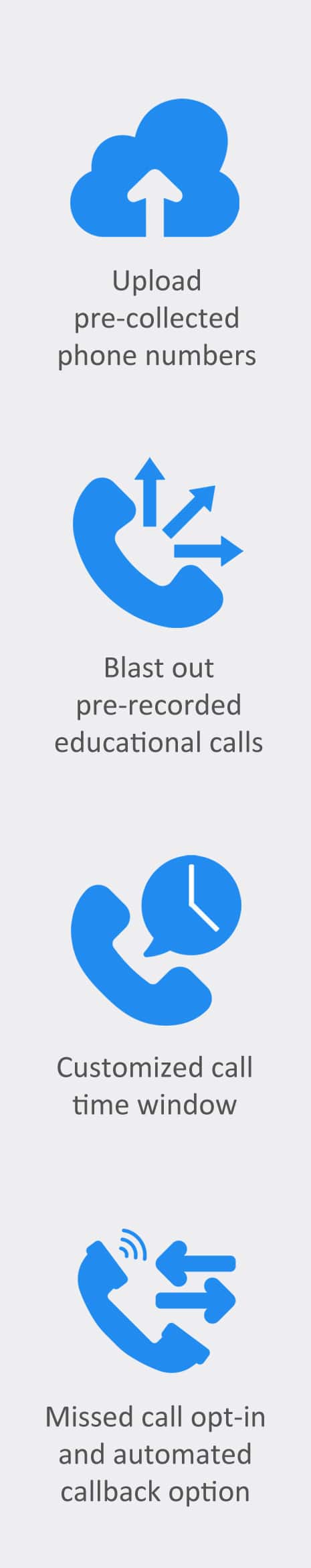 Upload
pre-collected
phone numbers

Blast out
pre-recorded
educational calls

Customized call
time window

Missed call opt-in
and automated
callback option