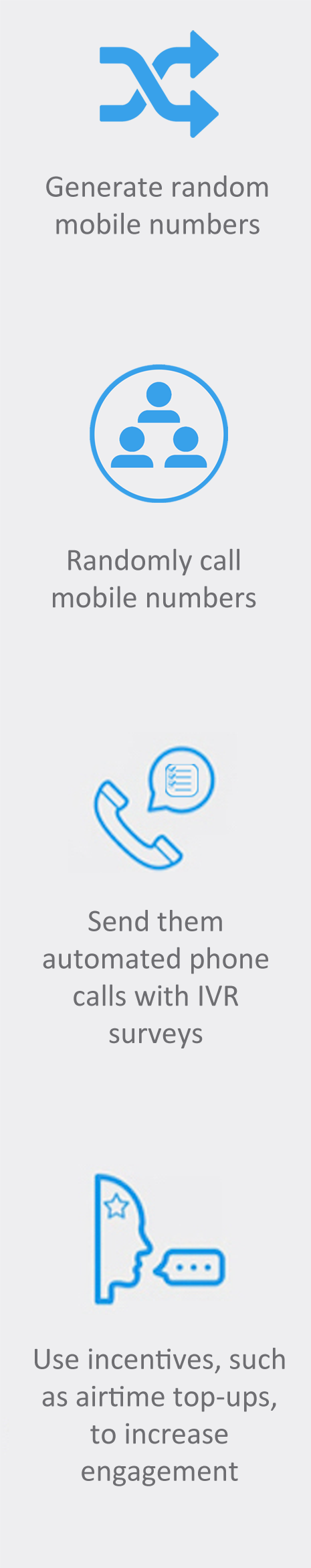 Generate random mobile numbers

Randomly call mobile numbers

Send them automated phone calls with IVR surveys

Use incentives, such as airtime top-ups, to increase engagement