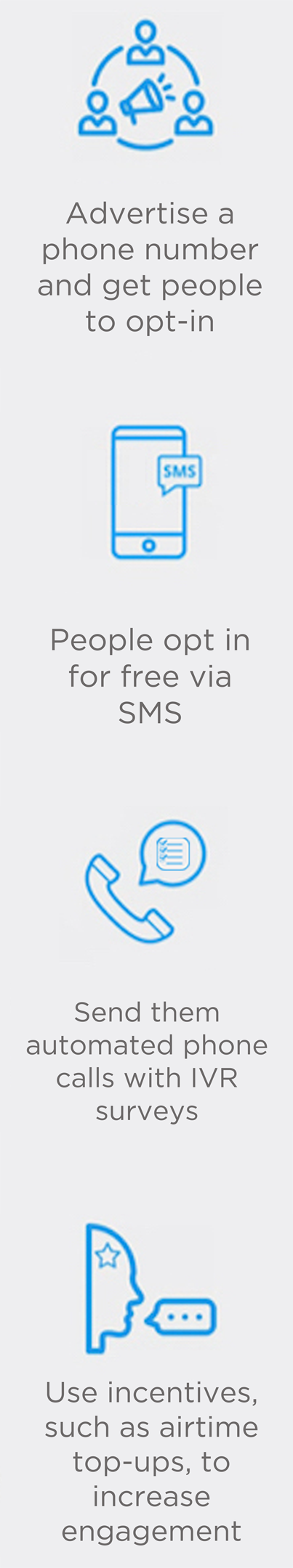 Advertise a phone number and get people to opt-in

SMS

People opt in for free via SMS

Send them automated phone calls with IVR surveys

Use incentives, such as airtime top-ups, to increase engagement